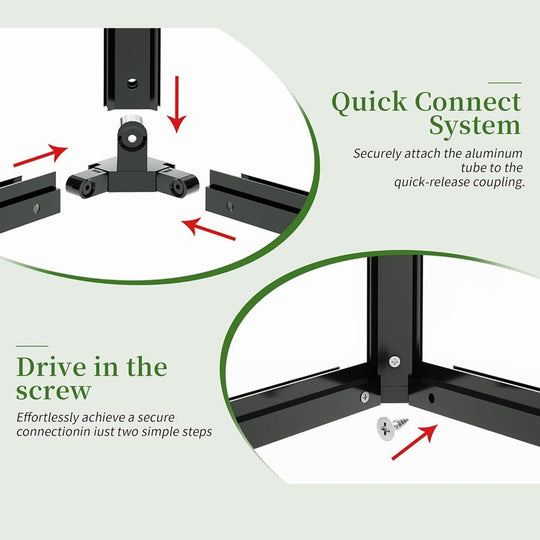 Quick Connect System

Securely attach the aluminum tube to the quick-release coupling.

Drive in the screw

Effortlessly achieve a secure connectionin iust two simple steps