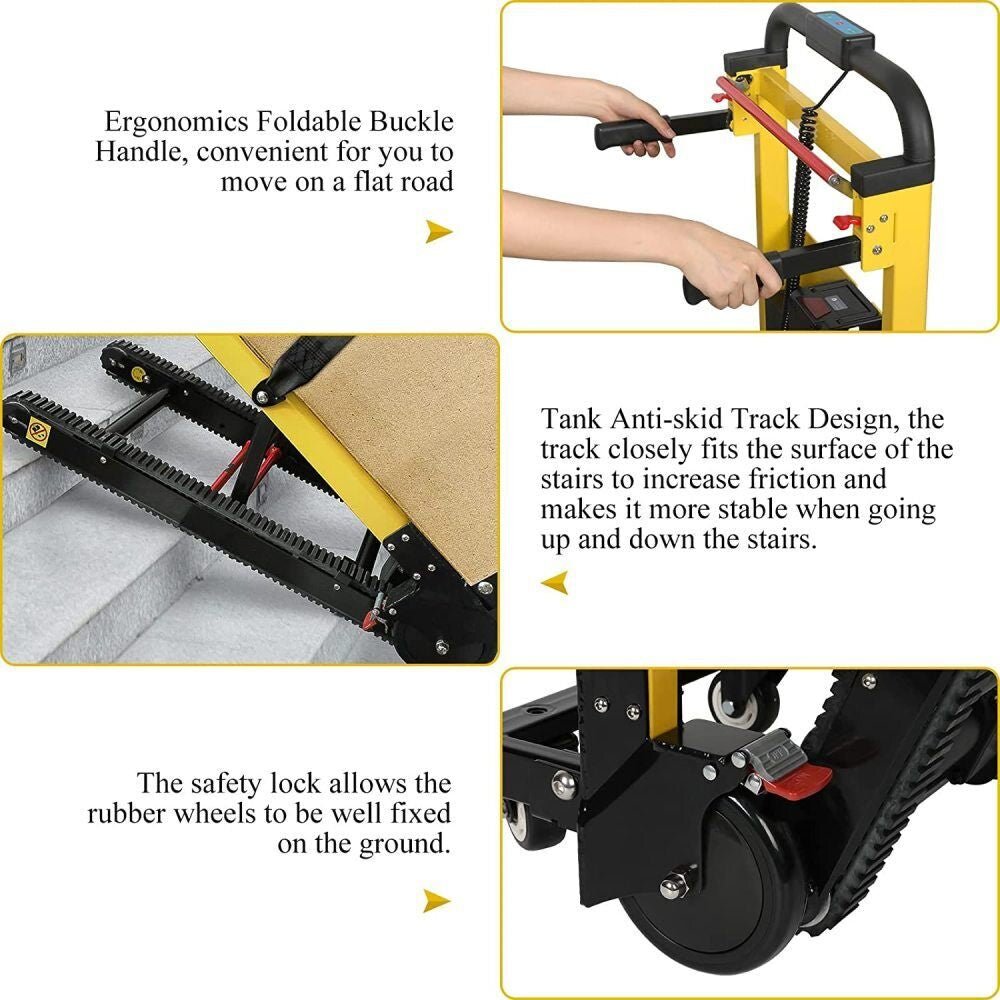 Ergonomics Foldable Buckle Handle, convenient for you to move on a flat road

Tank Anti-skid Track Design, the track closely fits the surface of the stairs to increase friction and makes it more stable when going up and down the stairs.

The safety lock allows the rubber wheels to be well fixed on the ground.