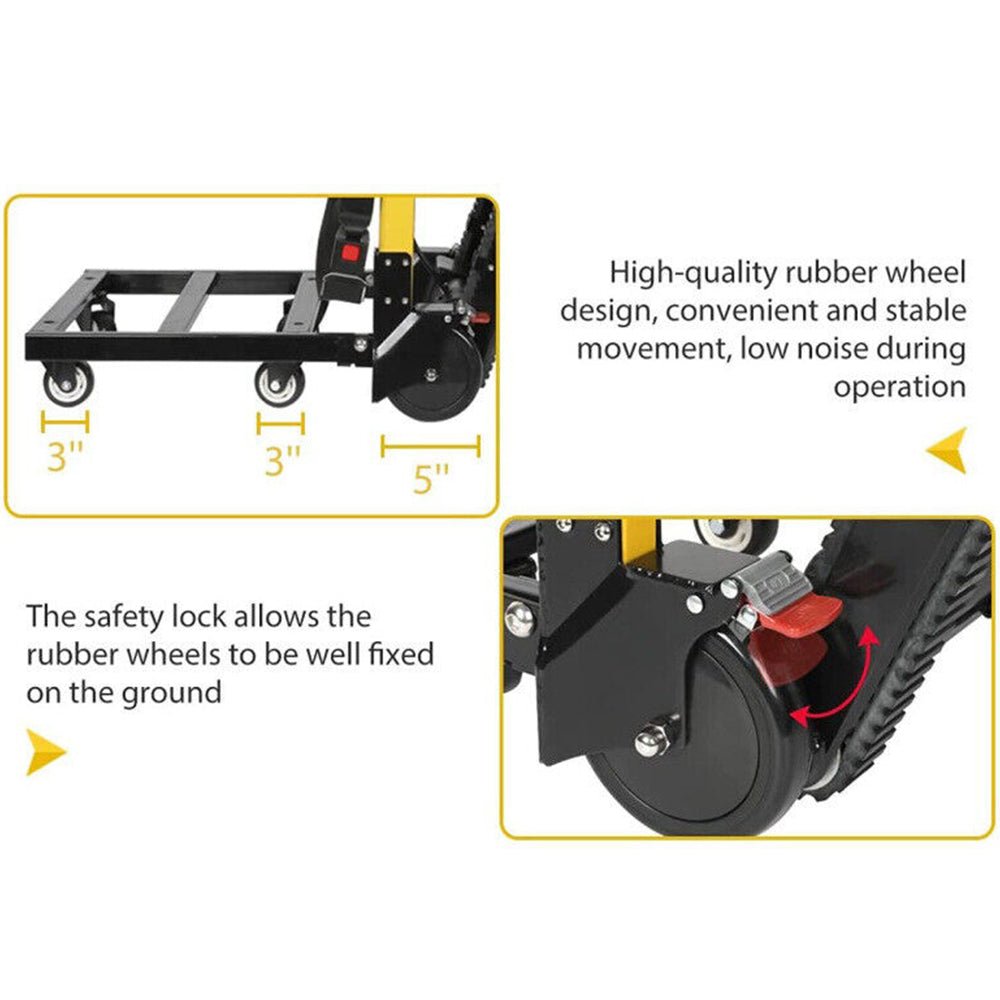 3"

3"

5"

High-quality rubber wheel design, convenient and stable movement, low noise during operation

The safety lock allows the rubber wheels to be well fixed on the ground