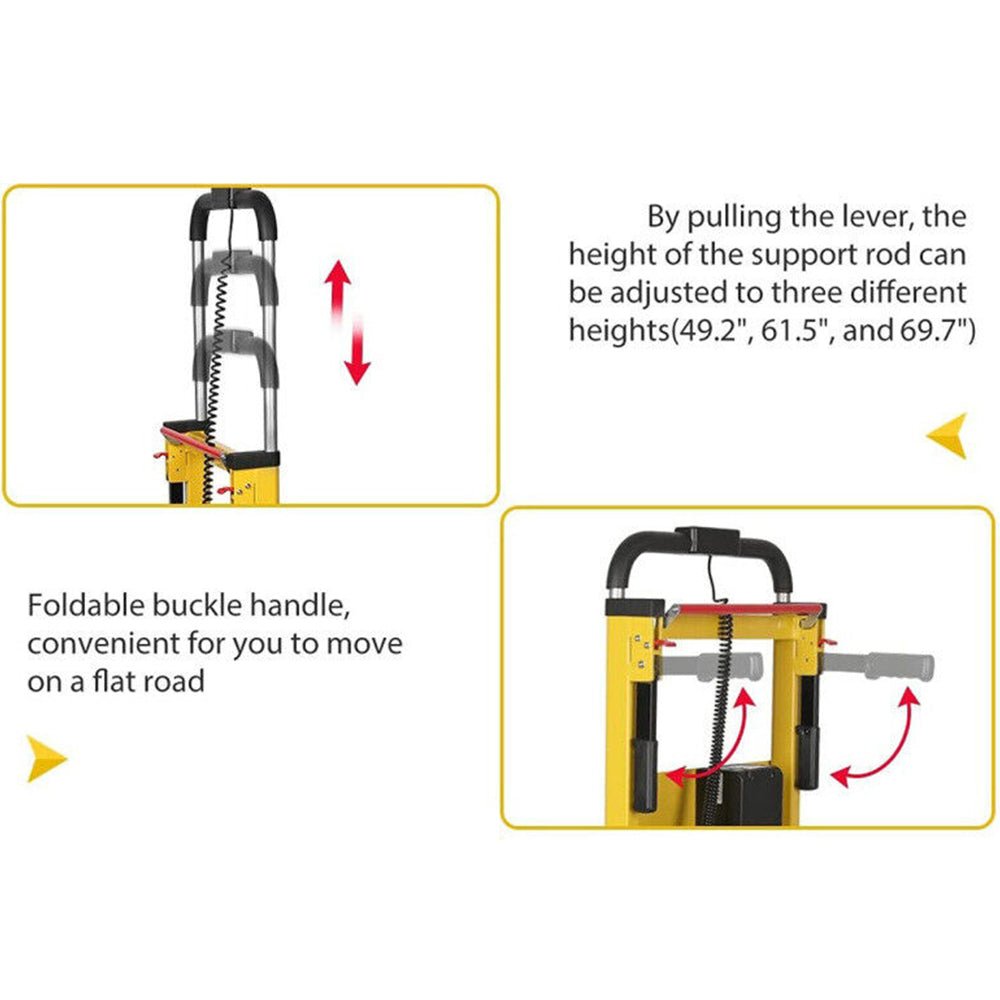 By pulling the lever, the height of the support rod can be adjusted to three different heights(49.2", 61.5", and 69.7")

Foldable buckle handle, convenient for you to move on a flat road