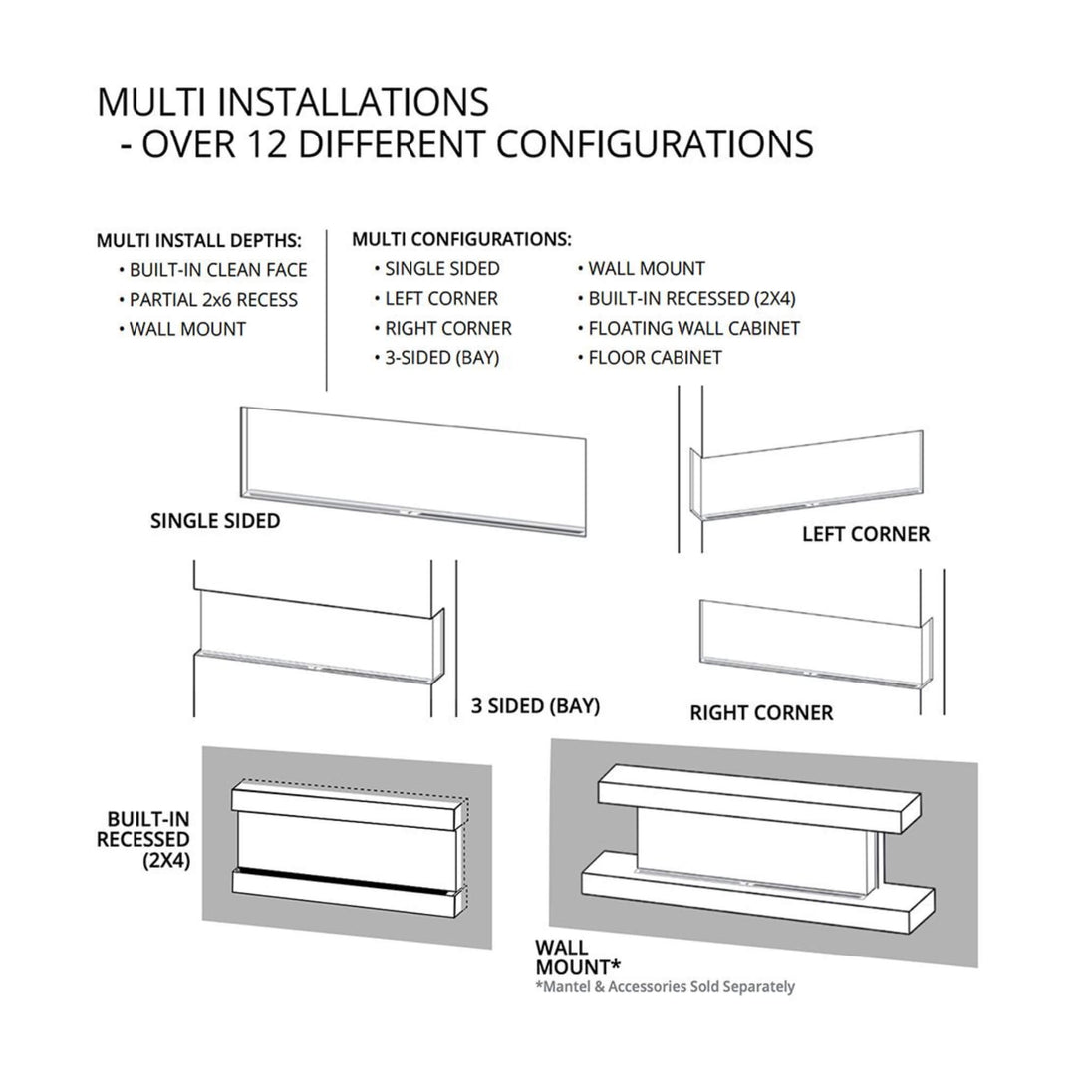 MULTI INSTALLATIONS
- OVER 12 DIFFERENT CONFIGURATIONS

MULTI INSTALL DEPTHS:
• BUILT-IN CLEAN FACE
• PARTIAL 2x6 RECESS
• WALL MOUNT

MULTI CONFIGURATIONS:
• SINGLE SIDED
• LEFT CORNER
• RIGHT CORNER
• 3-SIDED (BAY)
• WALL MOUNT
• BUILT-IN RECESSED (2X4)
• FLOATING WALL CABINET
• FLOOR CABINET

SINGLE SIDED

LEFT CORNER

3 SIDED (BAY)

RIGHT CORNER

BUILT-IN RECESSED (2X4)

WALL MOUNT*
*Mantel & Accessories Sold Separately