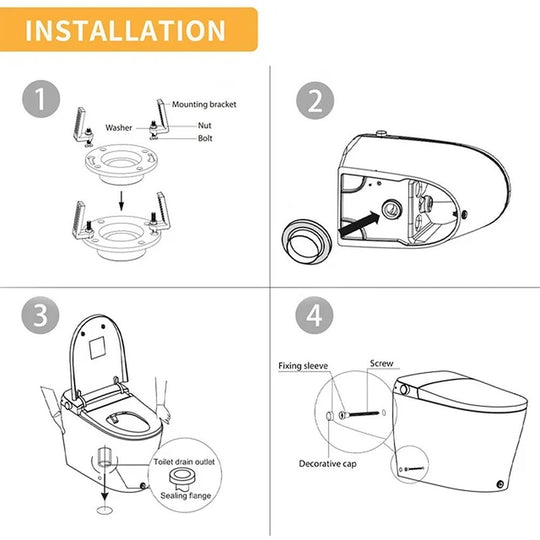 INSTALLATION

1

Mounting bracket
Washer
Nut
Bolt

2

3

Toilet drain outlet
Sealing flange

4

Fixing sleeve
Screw
Decorative cap