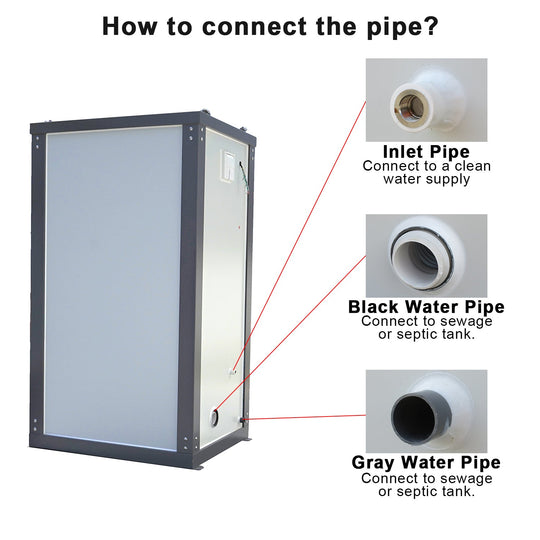 How to connect the pipe?

Inlet Pipe
Connect to a clean water supply

Black Water Pipe
Connect to sewage or septic tank.

Gray Water Pipe
Connect to sewage or septic tank.