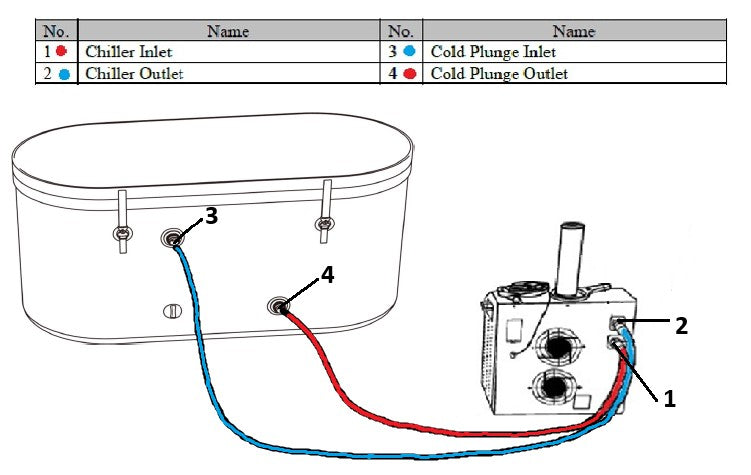 | No. | Name | No. | Name |
|---|---|---|---|
| 1 | Chiller Inlet | 3 | Cold Plunge Inlet |
| 2 | Chiller Outlet | 4 | Cold Plunge Outlet |

3

4

2

1