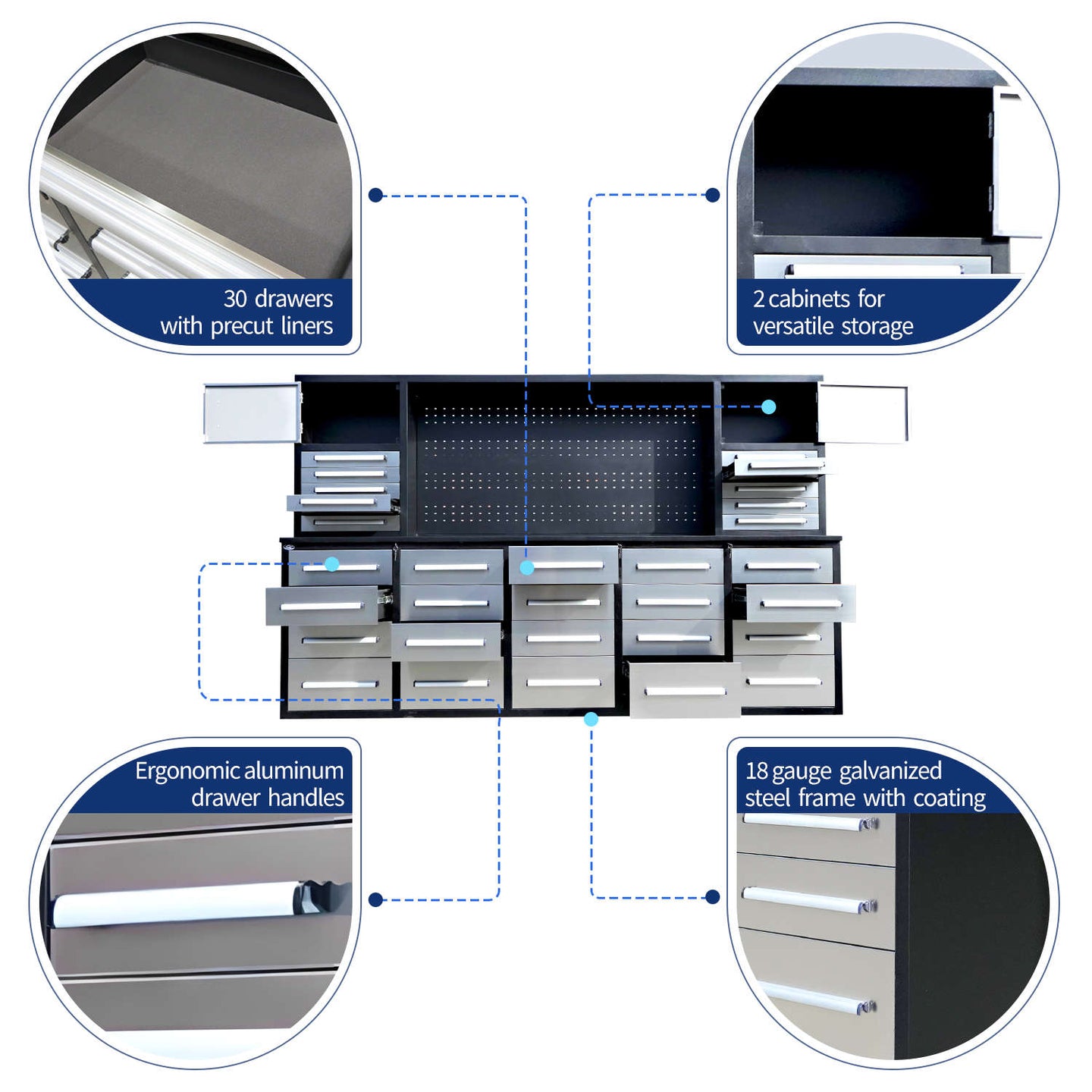 30 drawers
with precut liners

2 cabinets for
versatile storage

Ergonomic aluminum
drawer handles

18 gauge galvanized
steel frame with coating