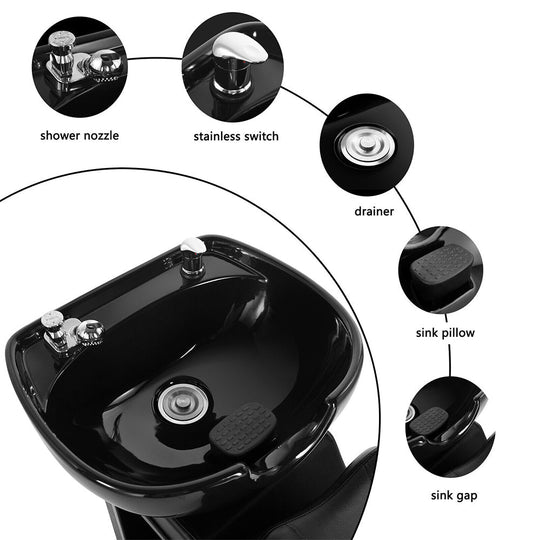 shower nozzle

stainless switch

drainer

sink pillow

sink gap