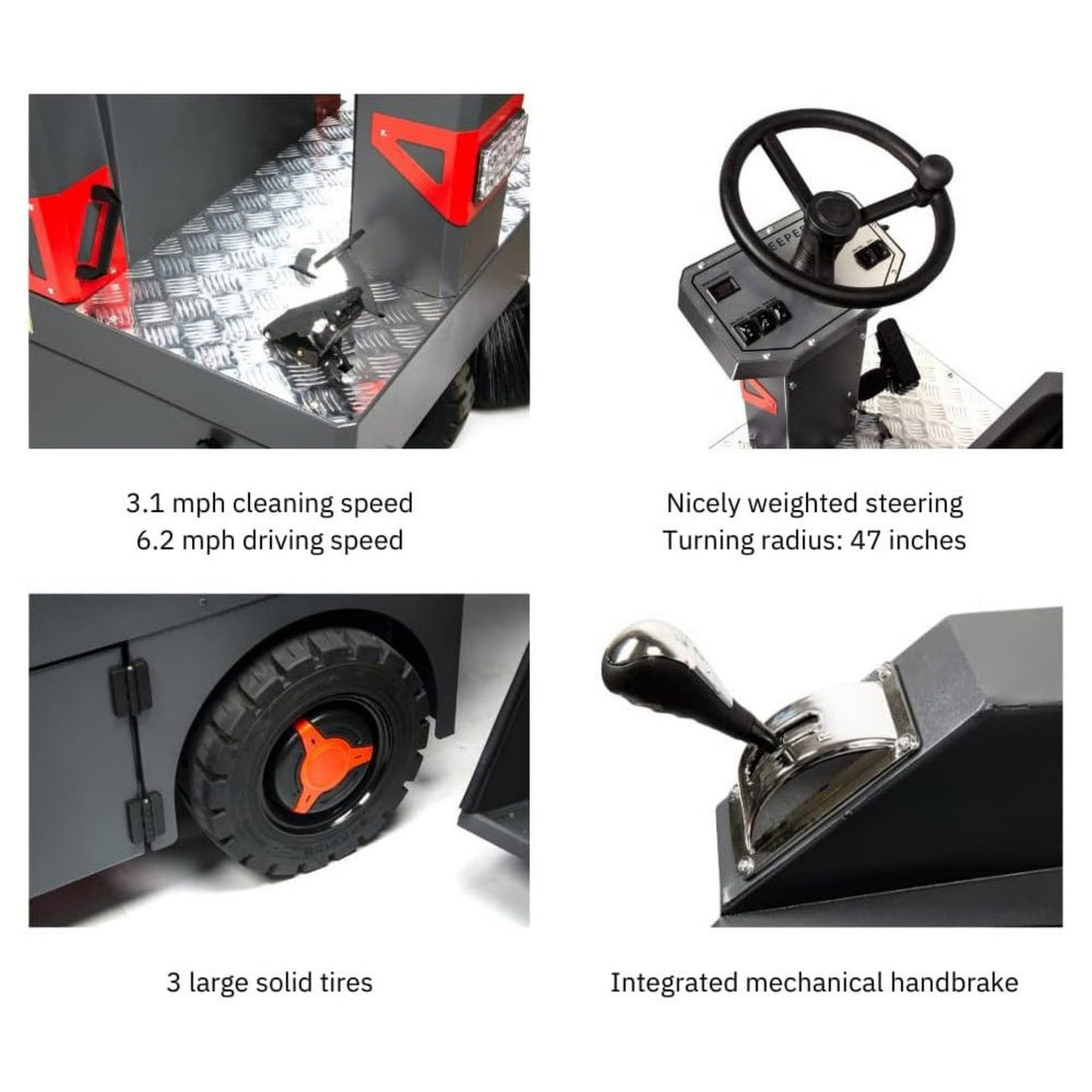 3.1 mph cleaning speed
6.2 mph driving speed

Nicely weighted steering
Turning radius: 47 inches

3 large solid tires

Integrated mechanical handbrake