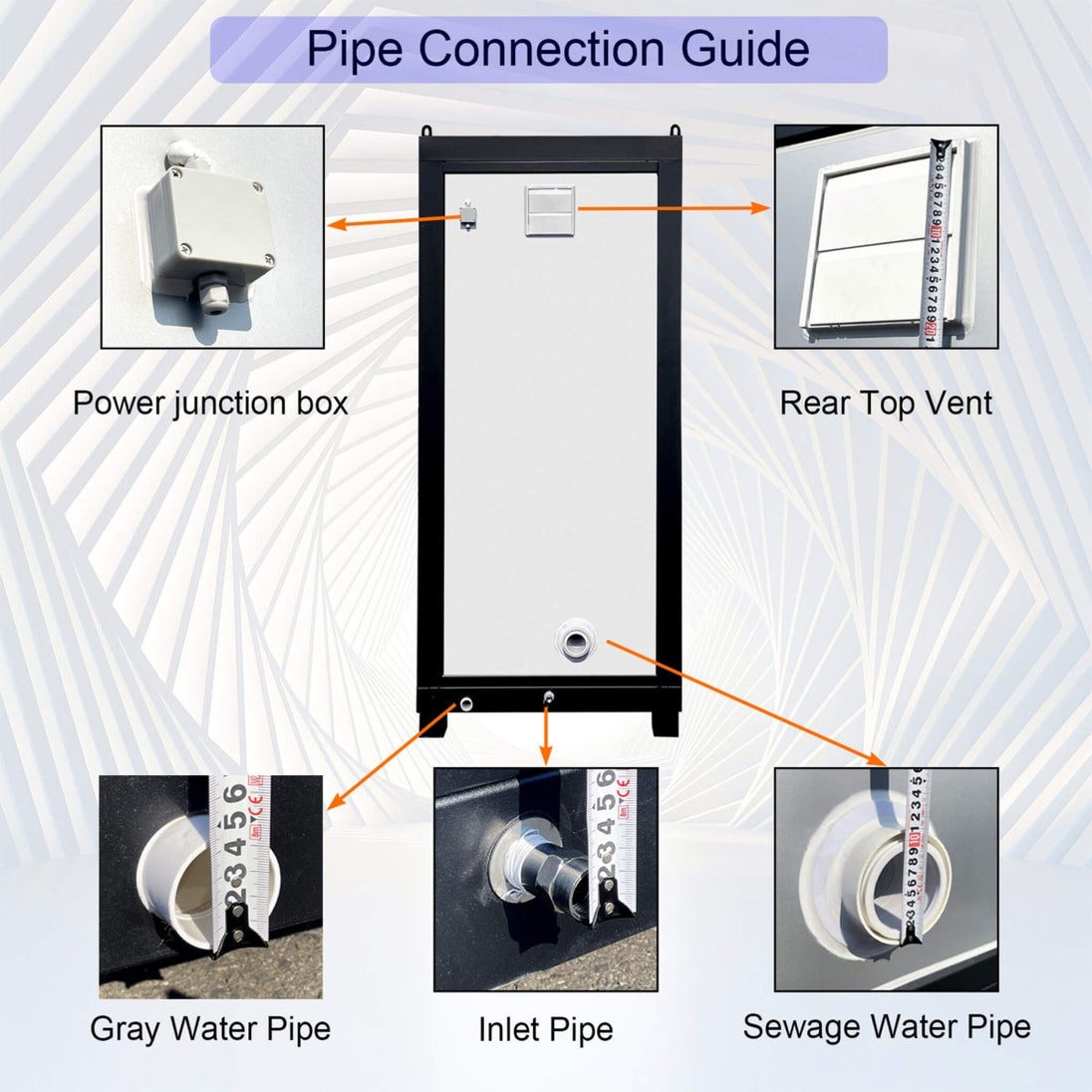 Pipe Connection Guide

Power junction box

Rear Top Vent

Gray Water Pipe

Inlet Pipe

Sewage Water Pipe