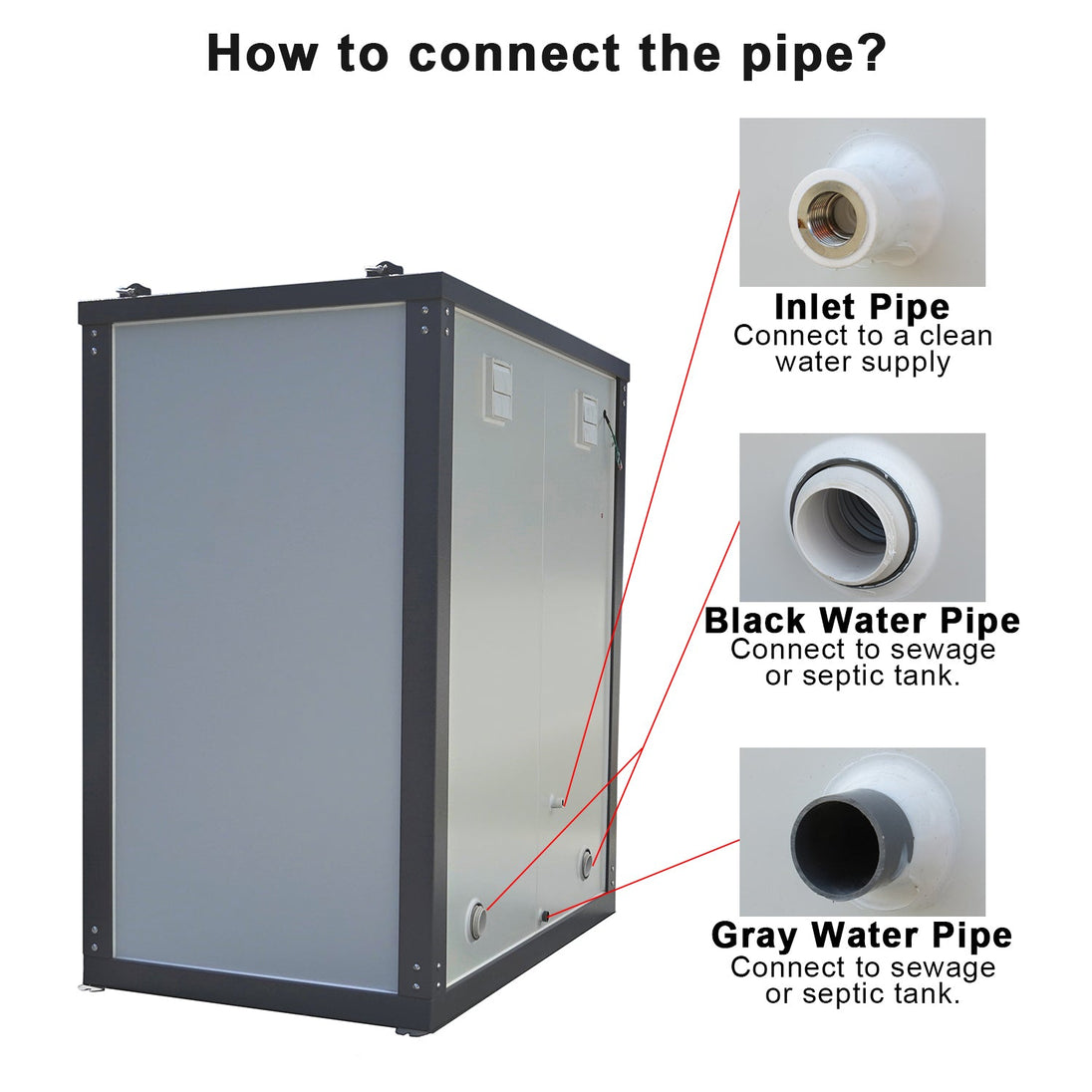 How to connect the pipe?

Inlet Pipe
Connect to a clean water supply

Black Water Pipe
Connect to sewage or septic tank.

Gray Water Pipe
Connect to sewage or septic tank.