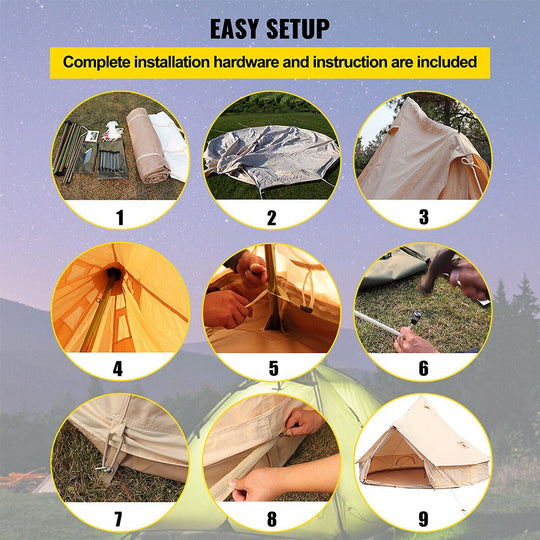 EASY SETUP

Complete installation hardware and instruction are included

1

2

3

4

5

6

7

8

9