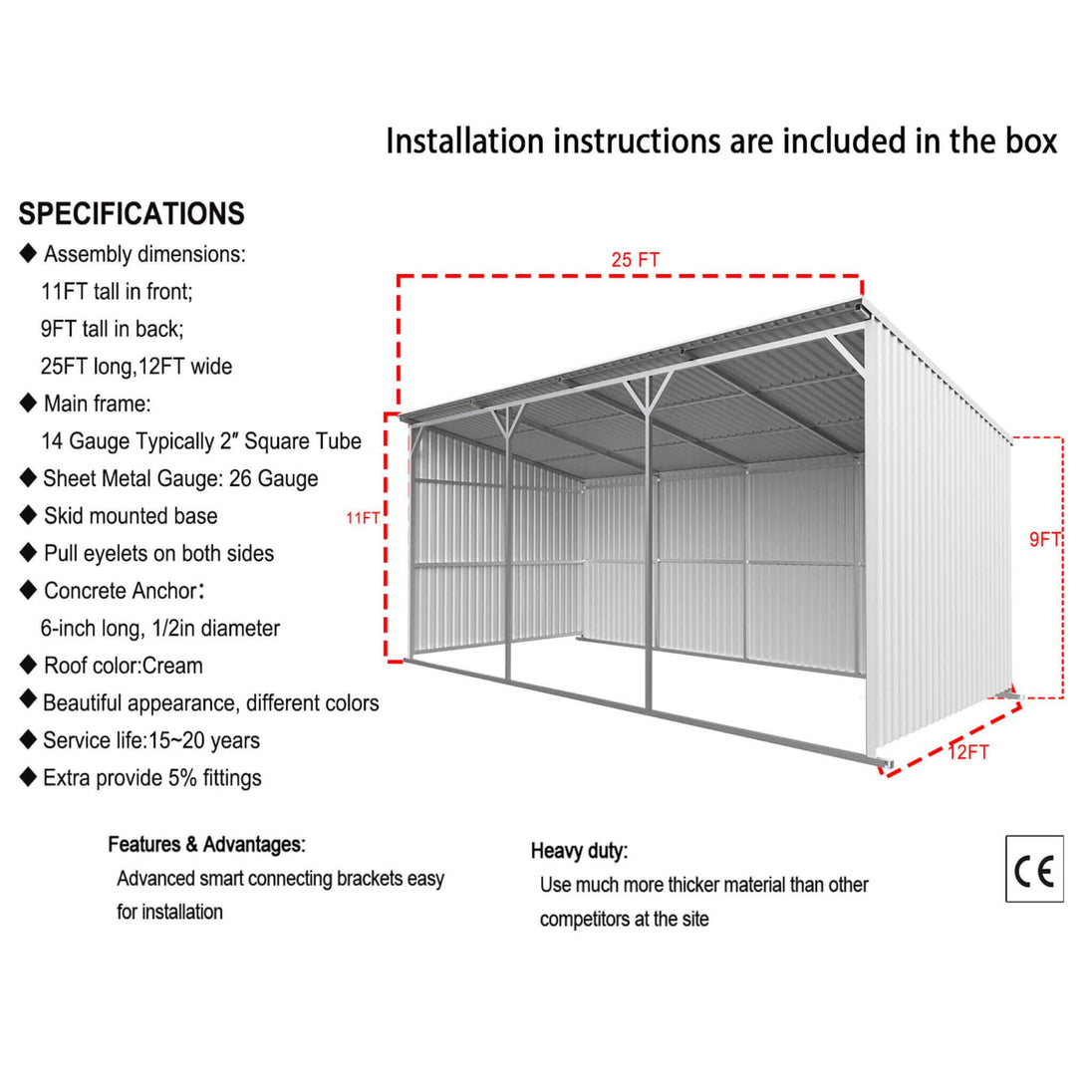 Installation instructions are included in the box

SPECIFICATIONS

◆ Assembly dimensions:
11FT tall in front;
9FT tall in back;
25FT long,12FT wide

◆ Main frame:
14 Gauge Typically 2″ Square Tube

◆ Sheet Metal Gauge: 26 Gauge

◆ Skid mounted base

◆ Pull eyelets on both sides

◆ Concrete Anchor:
6-inch long, 1/2in diameter

◆ Roof color:Cream

◆ Beautiful appearance, different colors

◆ Service life:15~20 years

◆ Extra provide 5% fittings

25 FT

11FT

9FT

12FT

Features & Advantages:
Advanced smart connecting brackets easy for installation

Heavy duty:
Use much more thicker material than other competitors at the site

CE