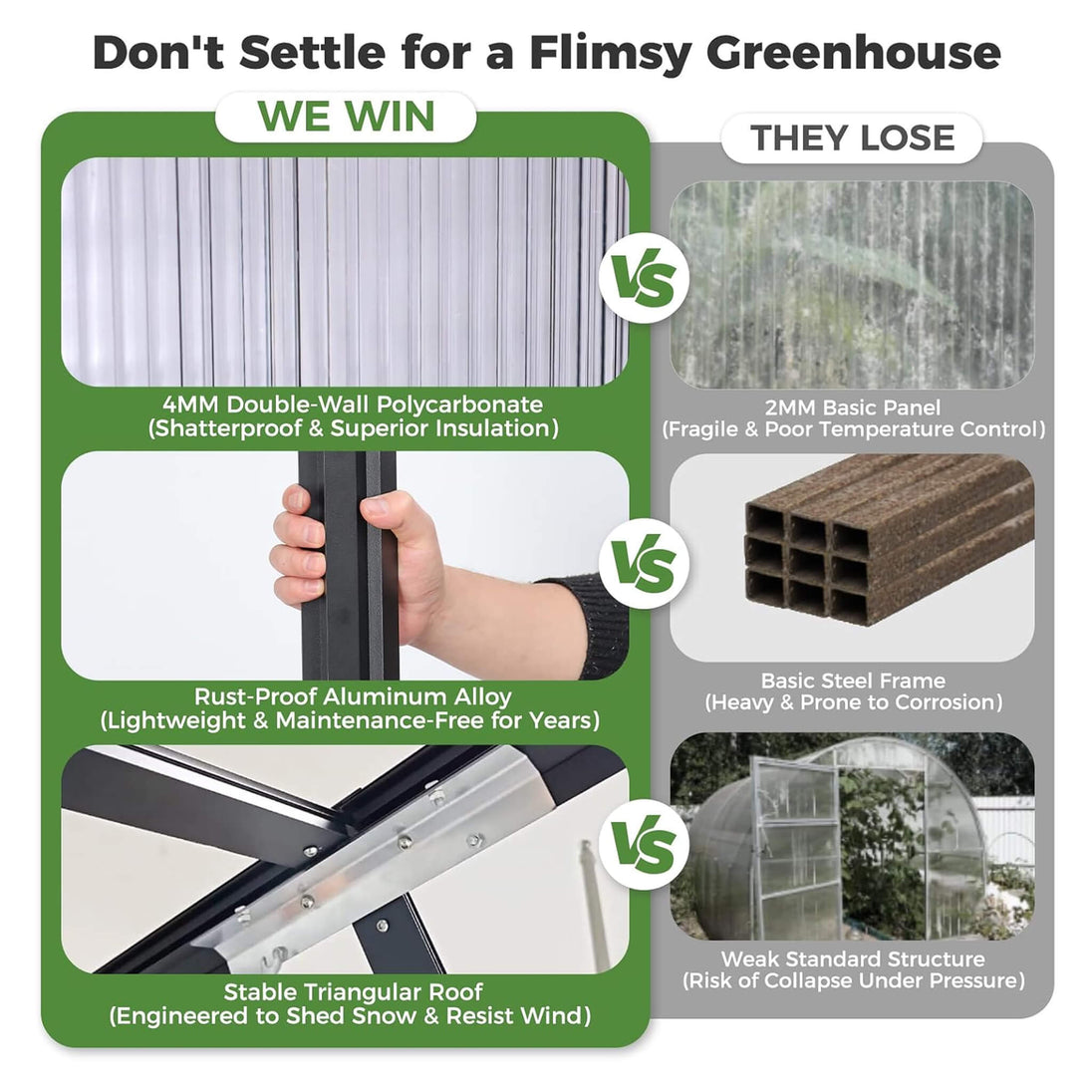 Don't Settle for a Flimsy Greenhouse

WE WIN

4MM Double-Wall Polycarbonate
(Shatterproof & Superior Insulation)

Rust-Proof Aluminum Alloy
(Lightweight & Maintenance-Free for Years)

Stable Triangular Roof
(Engineered to Shed Snow & Resist Wind)

VS

VS

VS

THEY LOSE

2MM Basic Panel
(Fragile & Poor Temperature Control)

Basic Steel Frame
(Heavy & Prone to Corrosion)

Weak Standard Structure
(Risk of Collapse Under Pressure)