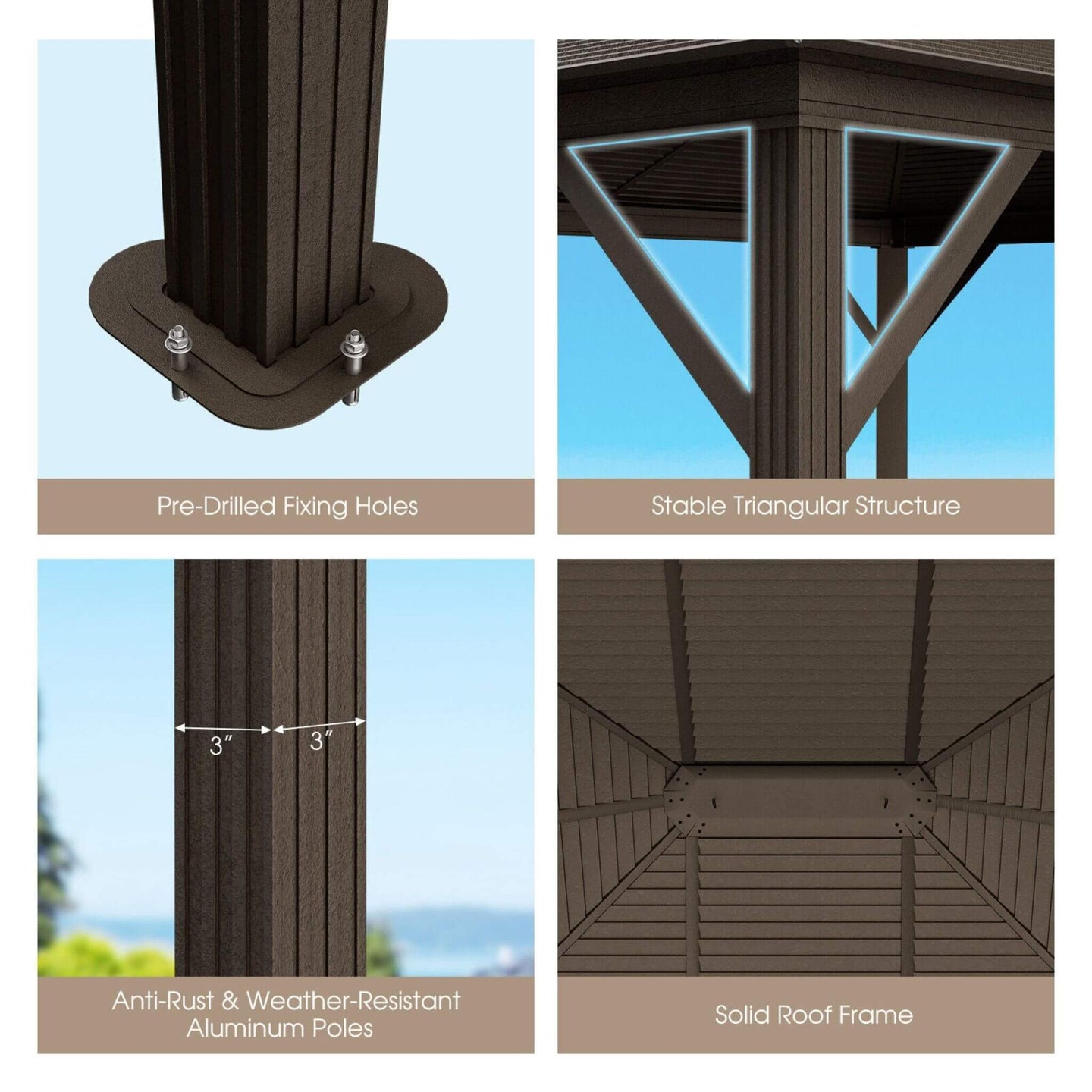 Pre-Drilled Fixing Holes

Stable Triangular Structure

3″

3″

Anti-Rust & Weather-Resistant Aluminum Poles

Solid Roof Frame