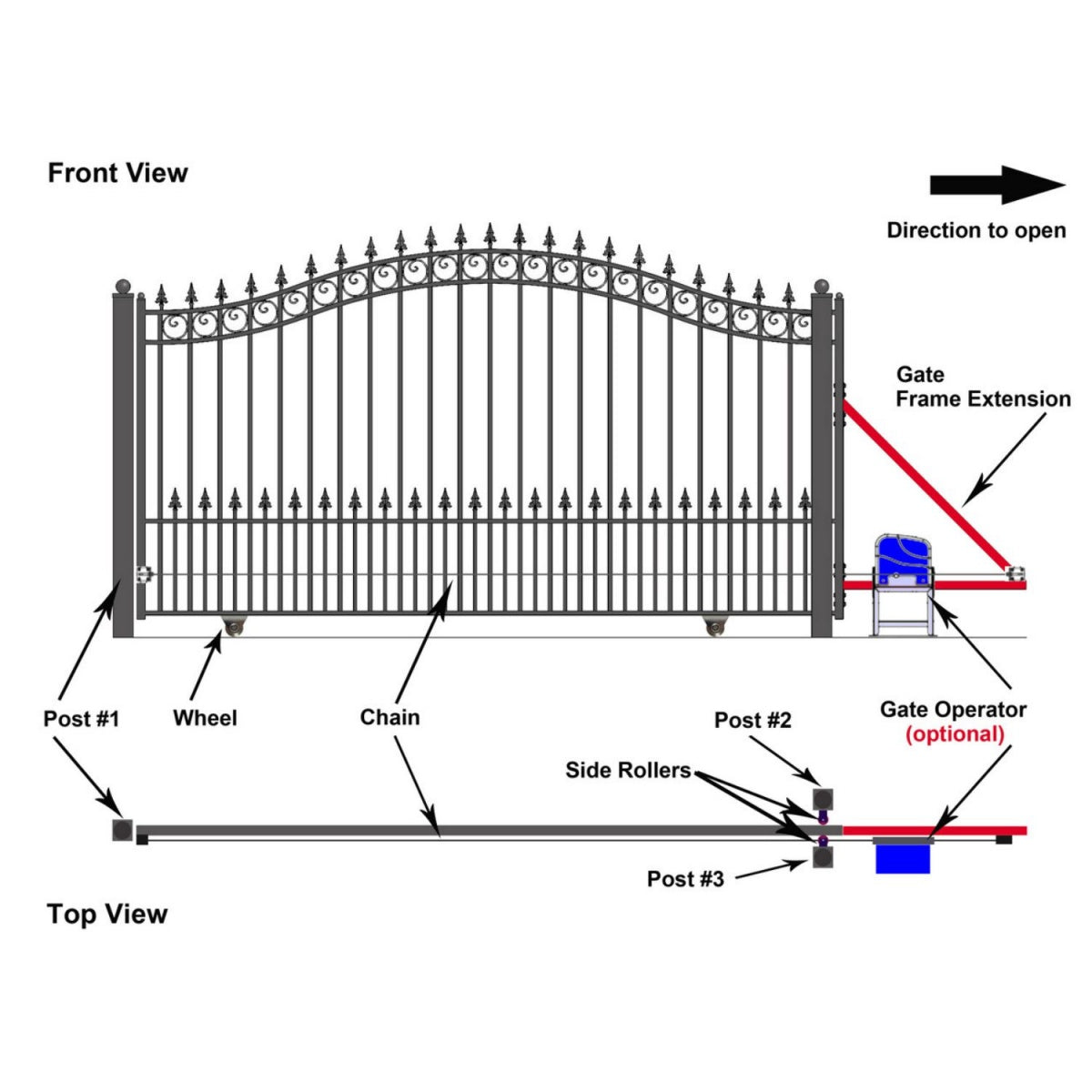 Front View

Direction to open

Gate
Frame Extension

Post #1

Wheel

Chain

Post #2

Gate Operator
(optional)

Side Rollers

Post #3

Top View